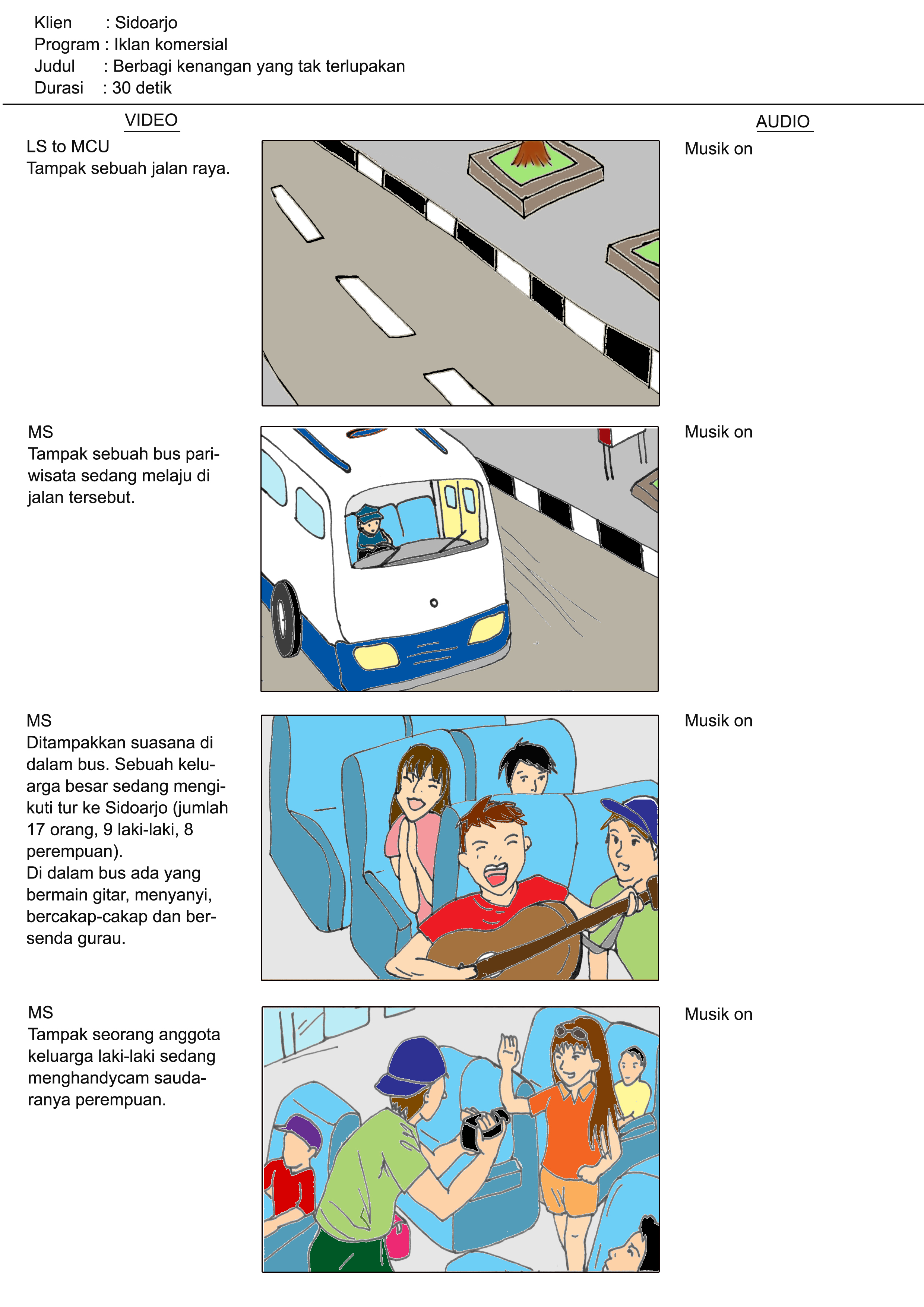 Klien : Sidoarjo
Program : Iklan komersial
Judul : Berbagi kenangan yang tak terlupakan
Durasi : 30 detik

VIDEO

AUDIO

LS to MCU
Tampak sebuah jalan raya.

Musik on

MS
Tampak sebuah bus pariwisata sedang melaju di jalan tersebut.

Musik on

MS
Ditampakkan suasana di dalam bus. Sebuah keluarga besar sedang mengikuti tur ke Sidoarjo (jumlah 17 orang, 9 laki-laki, 8 perempuan).
Di dalam bus ada yang bermain gitar, menyanyi, bercakap-cakap dan bersenda gurau.

Musik on

MS
Tampak seorang anggota keluarga laki-laki sedang menghandycam saudaranya perempuan.

Musik on